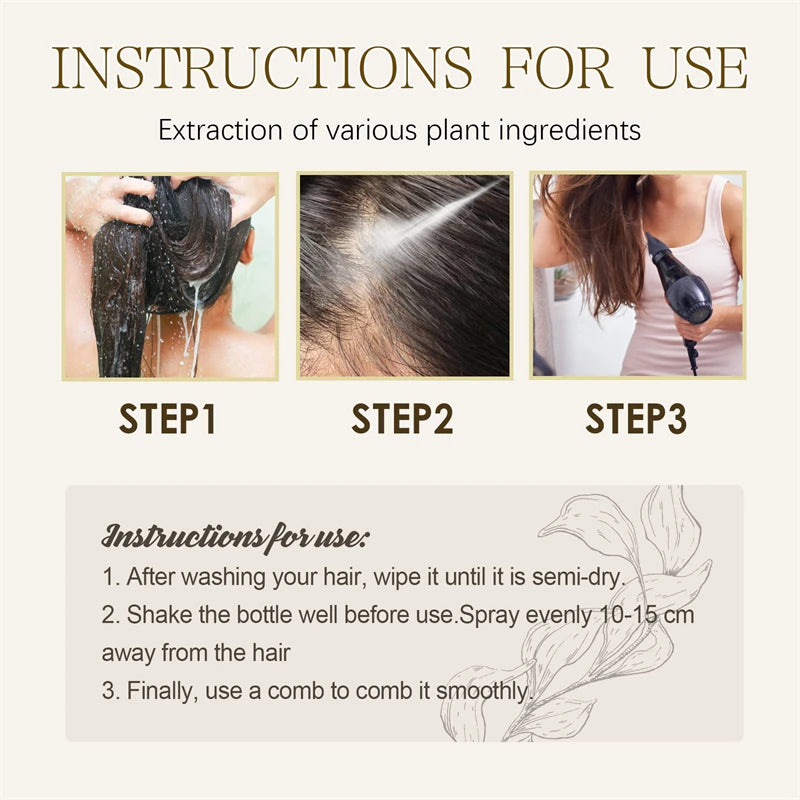 INSTRUCTIONS FOR USE

Extraction of various plant ingredients

STEP1

STEP2

STEP3

Instructions for use:

1. After washing your hair, wipe it until it is semi-dry.

2. Shake the bottle well before use.Spray evenly 10-15 cm away from the hair

3. Finally, use a comb to comb it smoothly.